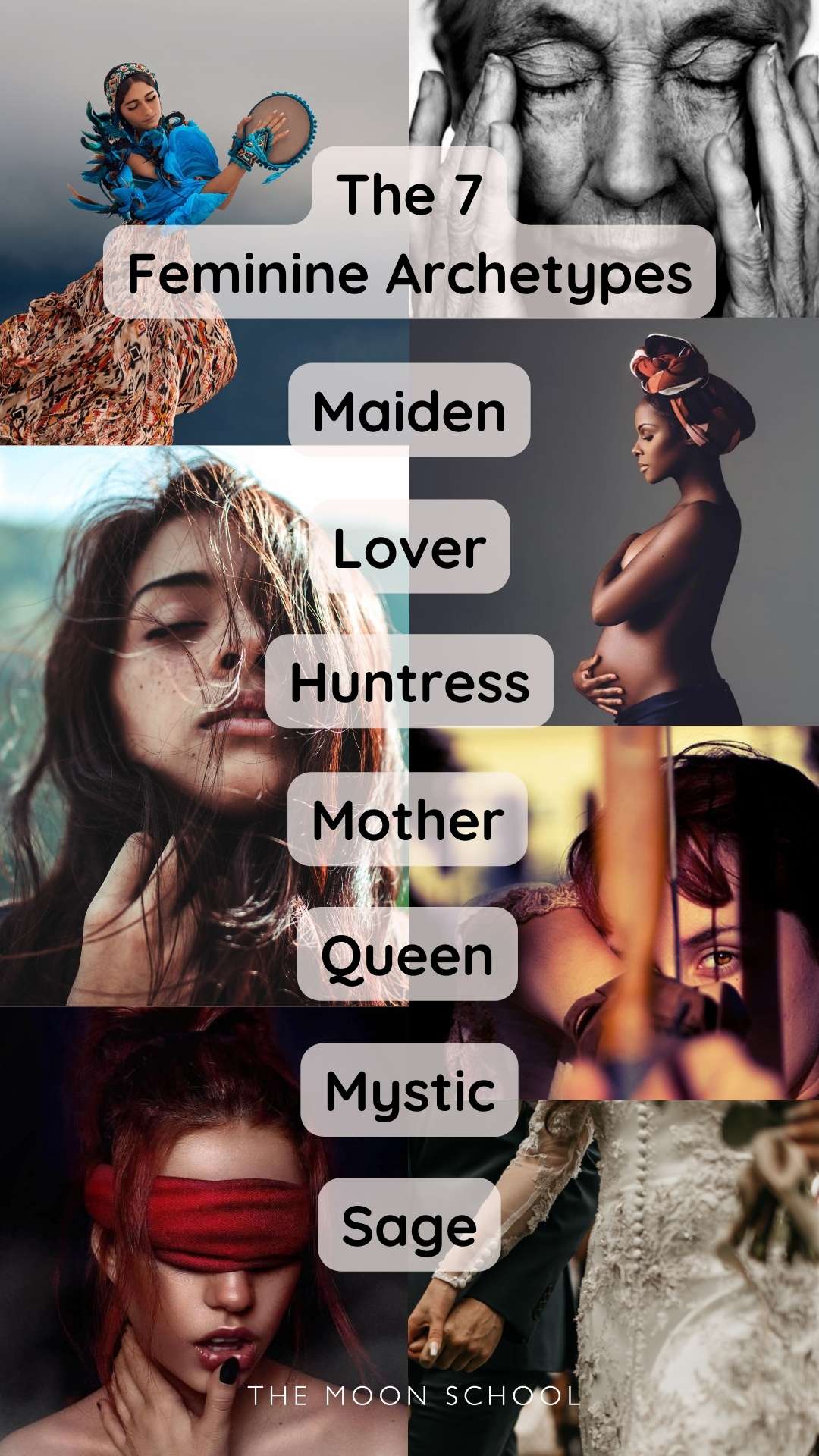 The 7
Feminine Archetypes

Maiden

Lover

Huntress

Mother

Queen

Mystic

Sage

THE MOON SCHOOL